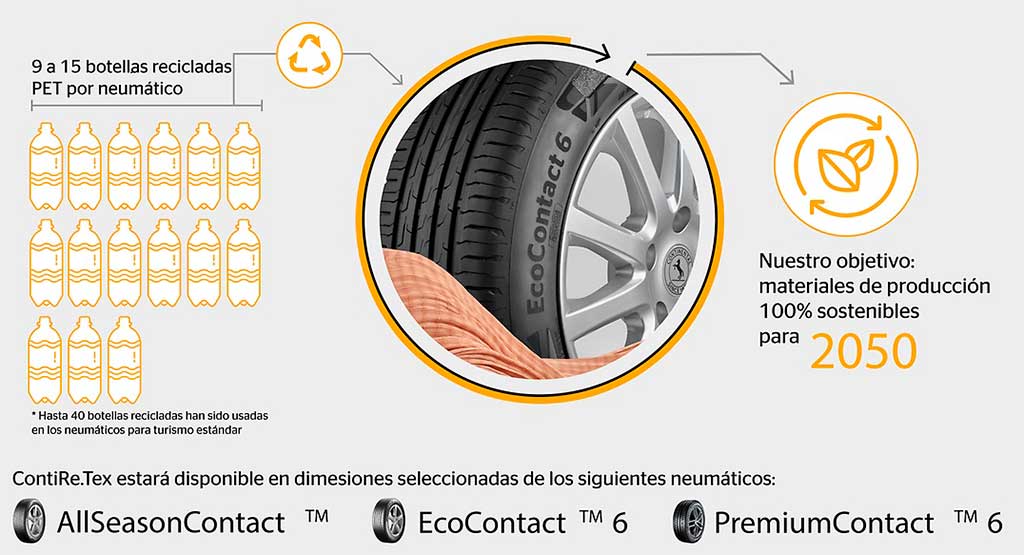 9 a 15 botellas recicladas PET por neumático

* Hasta 40 botellas recicladas han sido usadas en los neumáticos para turismo estándar

EcoContact 6

Nuestro objetivo: materiales de producción 100% sostenibles para 2050

ContiRe.Tex estará disponible en dimesiones seleccionadas de los siguientes neumáticos:

AllSeasonContact ™   EcoContact ™ 6   PremiumContact ™ 6