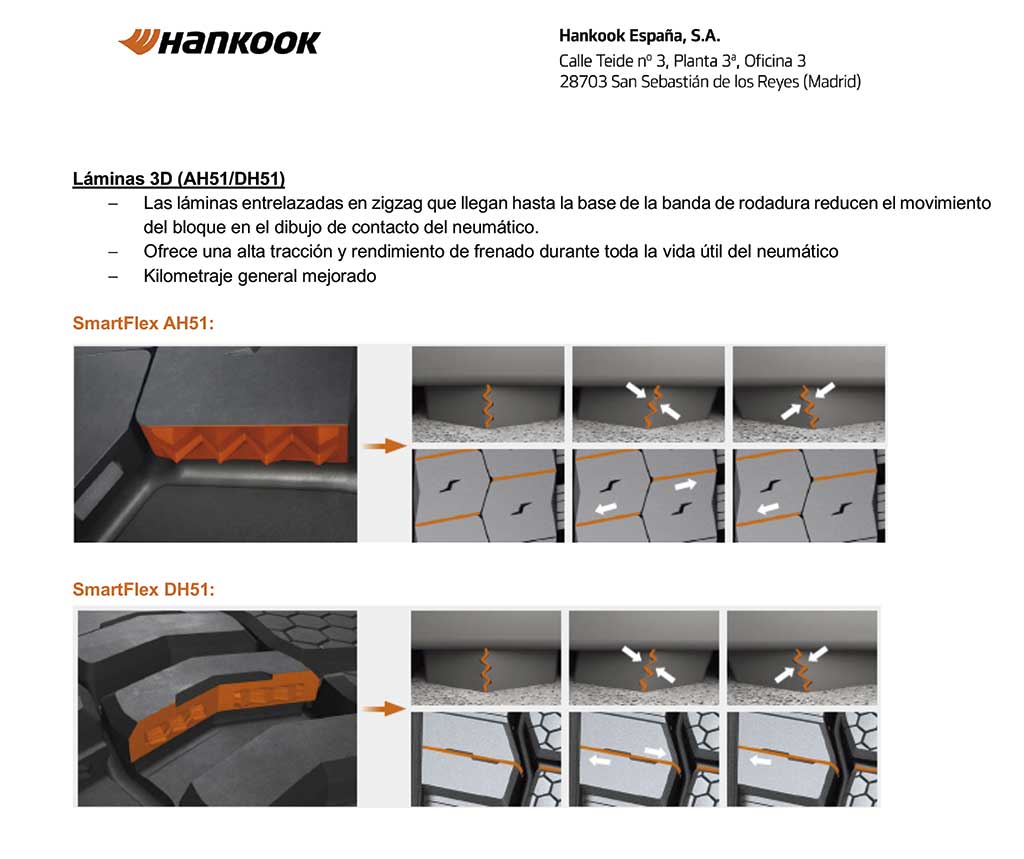 HANKOOK

Hankook España, S.A.
Calle Teide nº 3, Planta 3ª, Oficina 3
28703 San Sebastián de los Reyes (Madrid)

Láminas 3D (AH51/DH51)
– Las láminas entrelazadas en zigzag que llegan hasta la base de la banda de rodadura reducen el movimiento del bloque en el dibujo de contacto del neumático.
– Ofrece una alta tracción y rendimiento de frenado durante toda la vida útil del neumático
– Kilometraje general mejorado

SmartFlex AH51:

SmartFlex DH51: